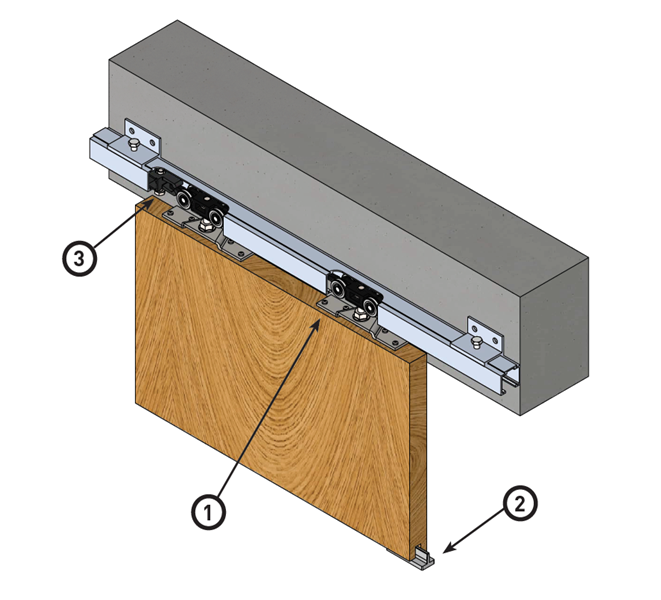 3

1

2