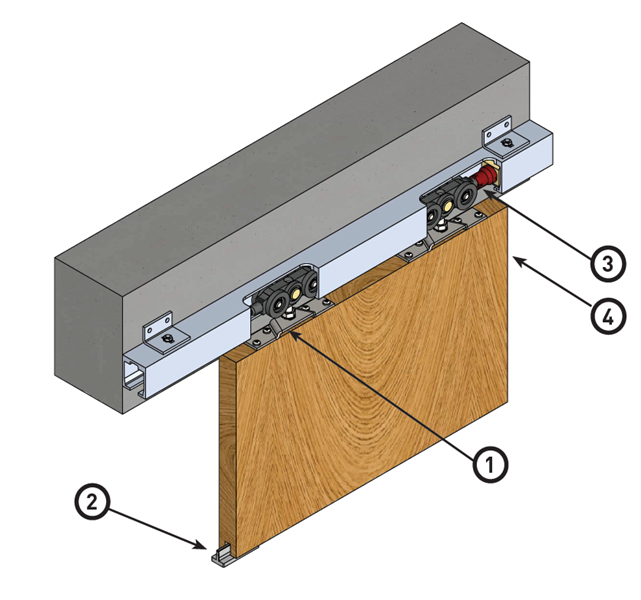 3
4
1
2