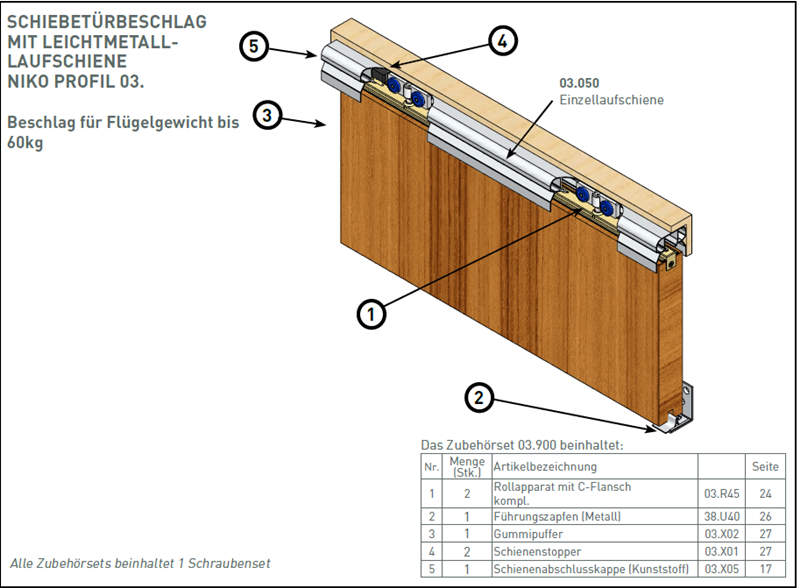 SCHIEBETÜRBESCHLAG MIT LEICHTMETALL-LAUFSCHIENE NIKO PROFIL 03.

Beschlag für Flügelgewicht bis 60kg

5

4

3

03.050
Einzellaufschiene

1

2

Das Zubehörset 03.900 beinhaltet:

| Nr. | Menge (Stk.) | Artikelbezeichnung | | Seite |
|---|---|---|---|---|
| 1 | 2 | Rollapparat mit C-Flansch kompl. | 03.R45 | 24 |
| 2 | 1 | Führungszapfen (Metall) | 38.U40 | 26 |
| 3 | 1 | Gummipuffer | 03.X02 | 27 |
| 4 | 2 | Schienenstopper | 03.X01 | 27 |
| 5 | 1 | Schienenabschlusskappe (Kunststoff) | 03.X05 | 17 |

Alle Zubehörsets beinhaltet 1 Schraubenset