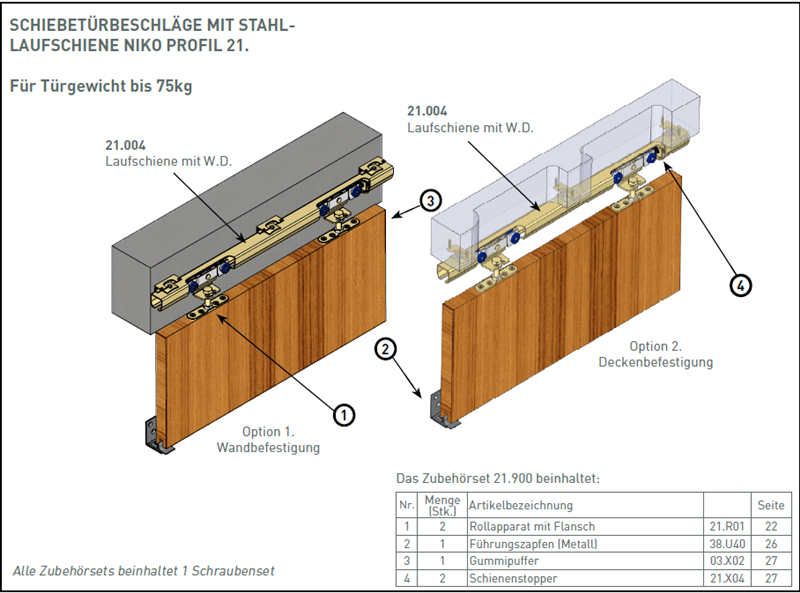 SCHIEBETÜRBESCHLÄGE MIT STAHL-LAUFSCHIENE NIKO PROFIL 21.

Für Türgewicht bis 75kg

21.004
Laufschiene mit W.D.

21.004
Laufschiene mit W.D.

3

4

2

1

Option 1.
Wandbefestigung

Option 2.
Deckenbefestigung

Das Zubehörset 21.900 beinhaltet:

| Nr. | Menge (Stk.) | Artikelbezeichnung | | Seite |
|---|---|---|---|---|
| 1 | 2 | Rollapparat mit Flansch | 21.R01 | 22 |
| 2 | 1 | Führungszapfen (Metall) | 38.U40 | 26 |
| 3 | 1 | Gummipuffer | 03.X02 | 27 |
| 4 | 2 | Schienenstopper | 21.X04 | 27 |

Alle Zubehörsets beinhaltet 1 Schraubenset