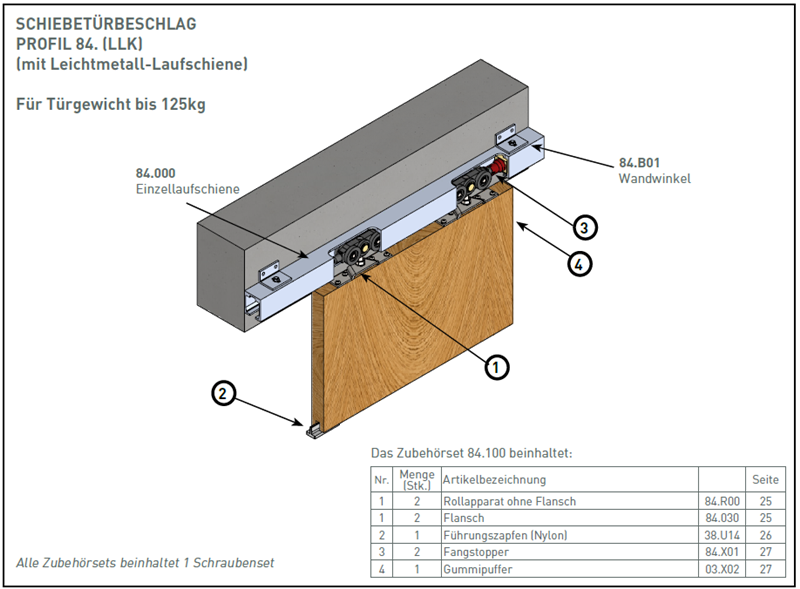 SCHIEBETÜRBESCHLAG
PROFIL 84. (LLK)
(mit Leichtmetall-Laufschiene)

Für Türgewicht bis 125kg

84.000
Einzellaufschiene

84.B01
Wandwinkel

3

4

1

2

Das Zubehörset 84.100 beinhaltet:

| Nr. | Menge (Stk.) | Artikelbezeichnung | | Seite |
|---|---|---|---|---|
| 1 | 2 | Rollapparat ohne Flansch | 84.R00 | 25 |
| 1 | 2 | Flansch | 84.030 | 25 |
| 2 | 1 | Führungszapfen (Nylon) | 38.U14 | 26 |
| 3 | 2 | Fangstopper | 84.X01 | 27 |
| 4 | 1 | Gummipuffer | 03.X02 | 27 |

Alle Zubehörsets beinhaltet 1 Schraubenset